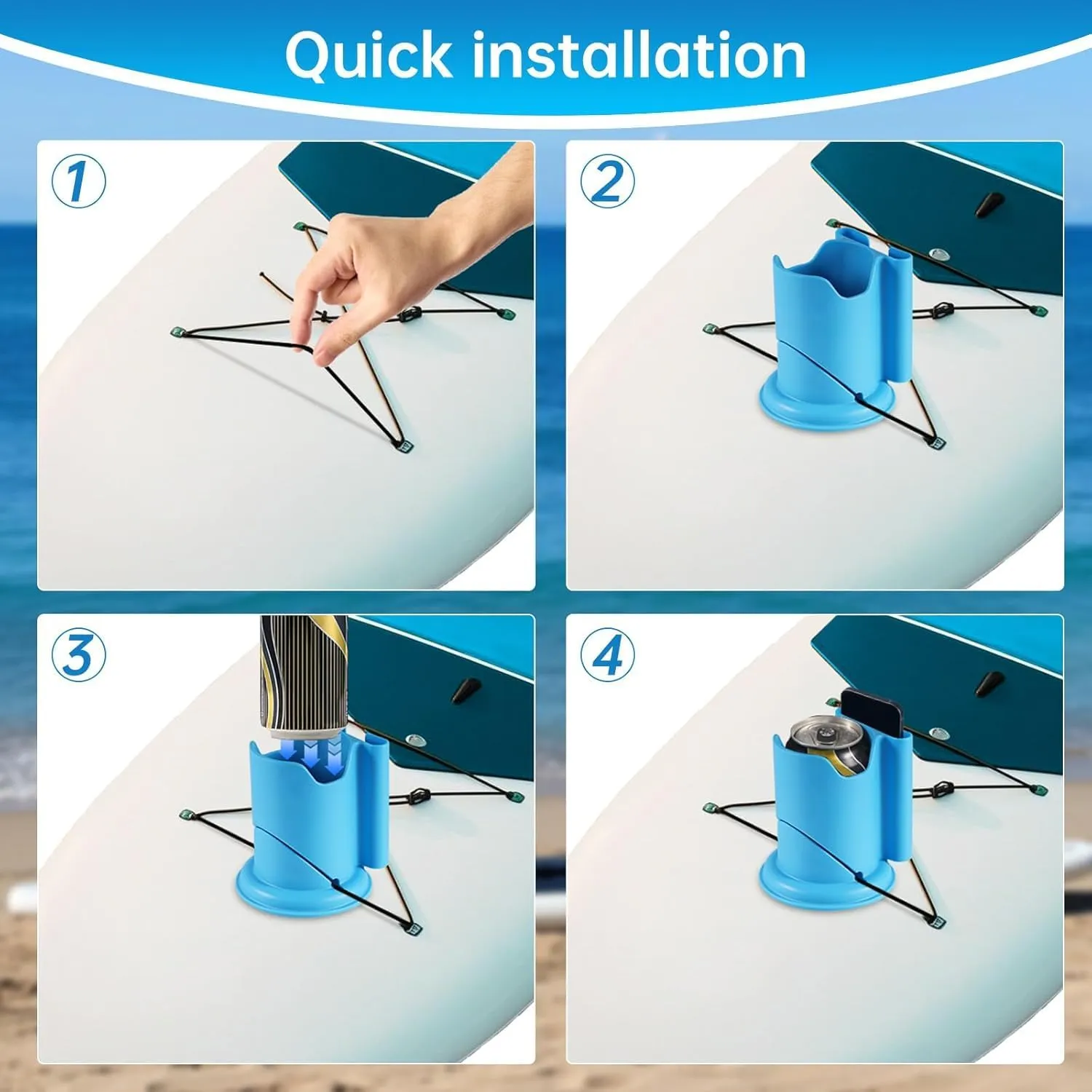 Quick installation

1

2

3

4