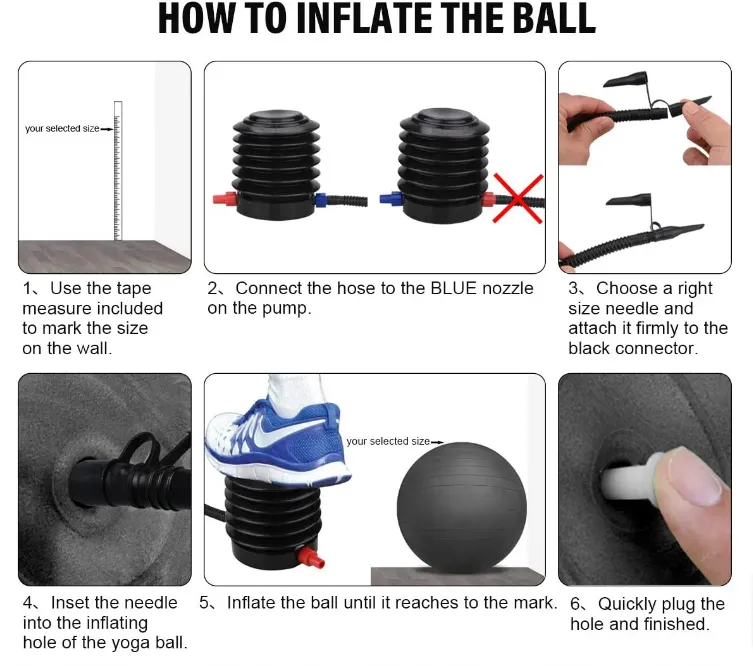 HOW TO INFLATE THE BALL

your selected size

1、Use the tape measure included to mark the size on the wall.

2、Connect the hose to the BLUE nozzle on the pump.

3、Choose a right size needle and attach it firmly to the black connector.

your selected size

4、Inset the needle into the inflating hole of the yoga ball.

5、Inflate the ball until it reaches to the mark.

6、Quickly plug the hole and finished.